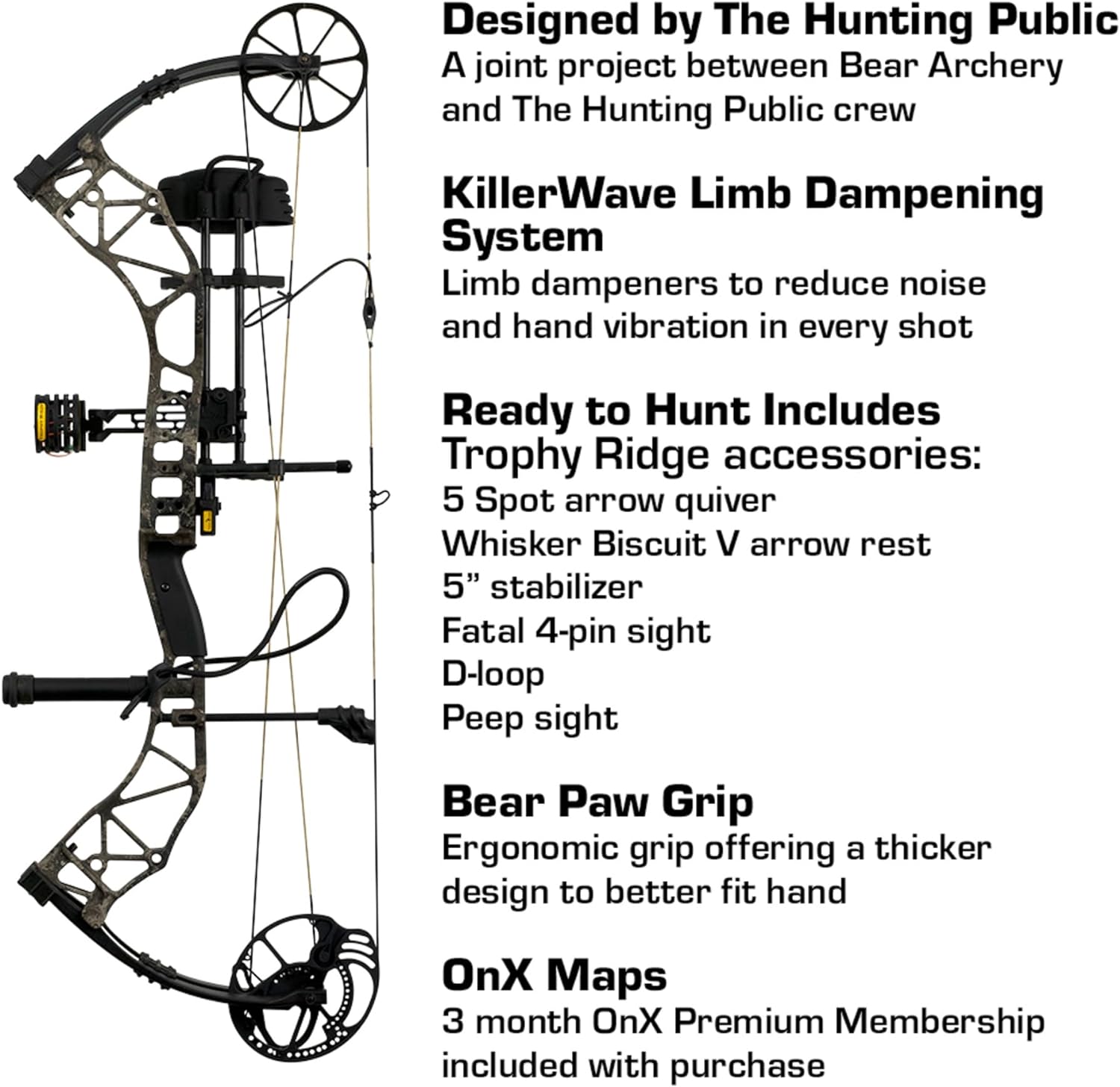 Designed by The Hunting Public
A joint project between Bear Archery and The Hunting Public crew

KillerWave Limb Dampening System
Limb dampeners to reduce noise and hand vibration in every shot

Ready to Hunt Includes
Trophy Ridge accessories:
5 Spot arrow quiver
Whisker Biscuit V arrow rest
5” stabilizer
Fatal 4-pin sight
D-loop
Peep sight

Bear Paw Grip
Ergonomic grip offering a thicker design to better fit hand

OnX Maps
3 month OnX Premium Membership included with purchase