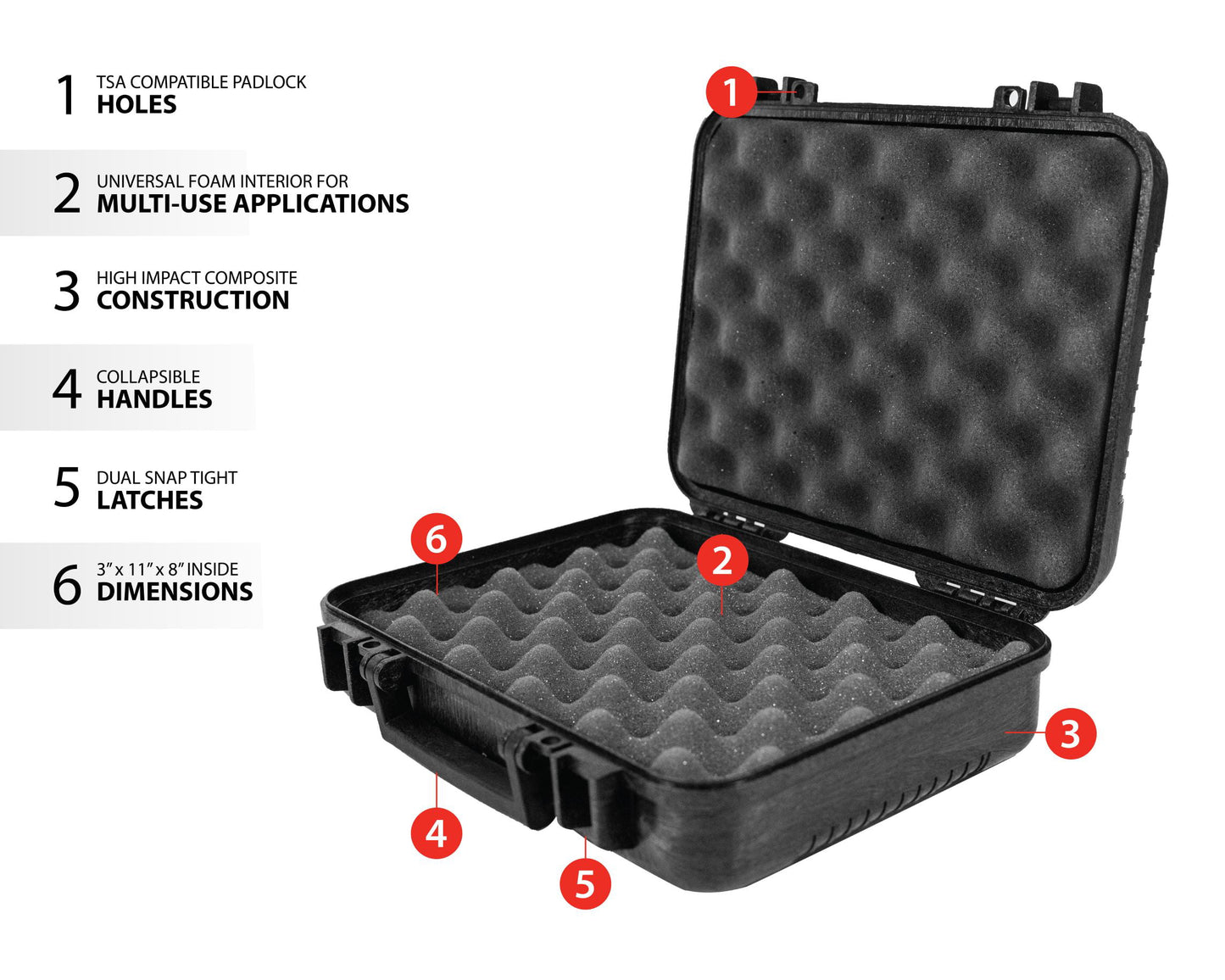 1 TSA COMPATIBLE PADLOCK
HOLES

2 UNIVERSAL FOAM INTERIOR FOR
MULTI-USE APPLICATIONS

3 HIGH IMPACT COMPOSITE
CONSTRUCTION

4 COLLAPSIBLE
HANDLES

5 DUAL SNAP TIGHT
LATCHES

6 3" x 11" x 8" INSIDE
DIMENSIONS

1

6

2

3

4

5